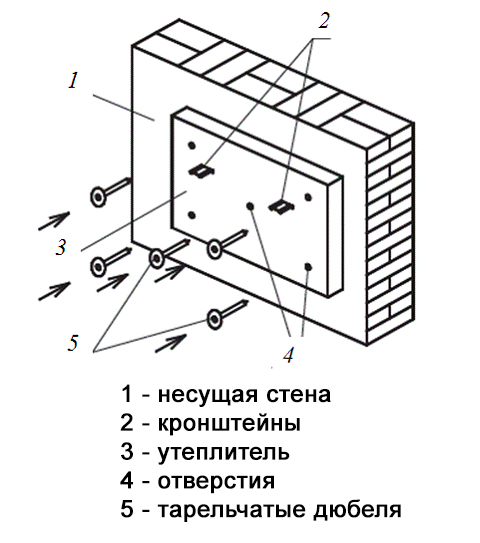 2
1
3
5
4

1 - несущая стена
2 - кронштейны
3 - утеплитель
4 - отверстия
5 - тарельчатые дюбеля